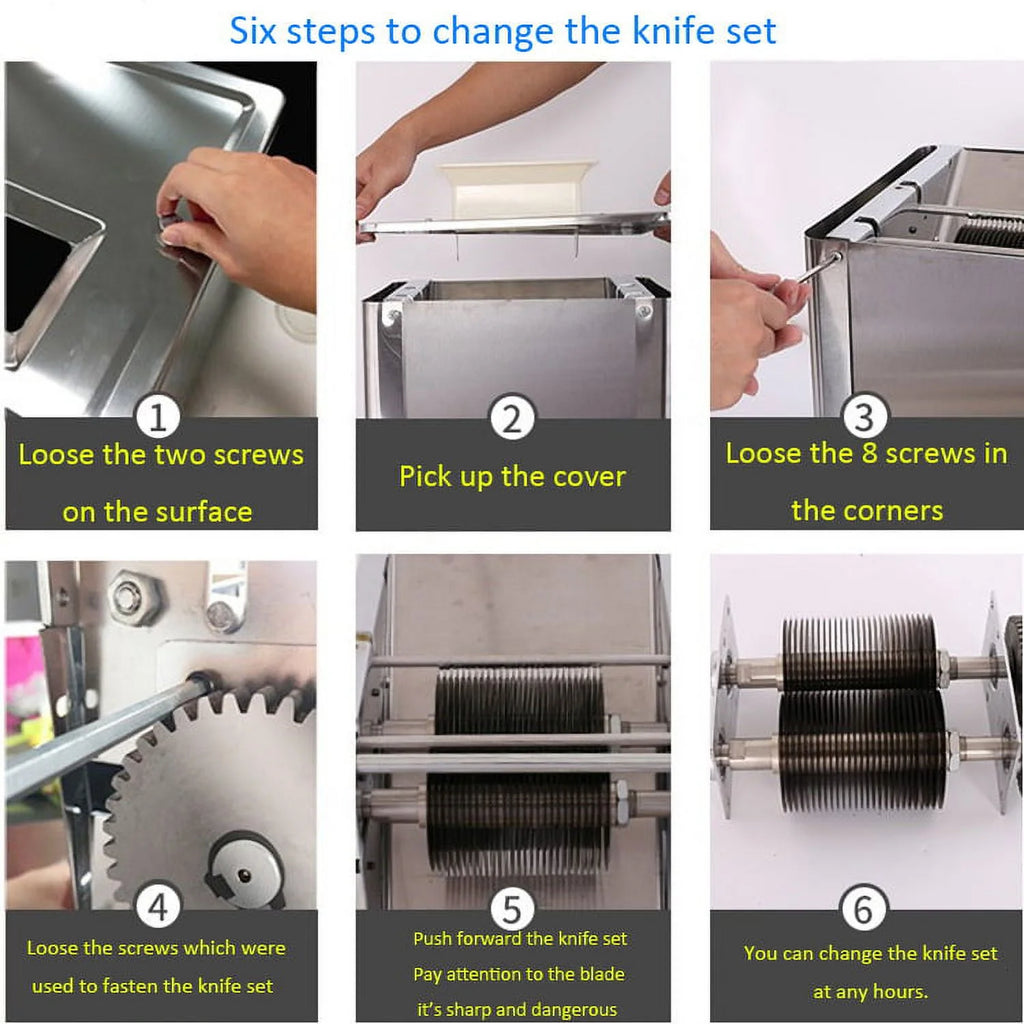 Six steps to change the knife set

1
Loose the two screws on the surface

2
Pick up the cover

3
Loose the 8 screws in the corners

4
Loose the screws which were used to fasten the knife set

5
Push forward the knife set
Pay attention to the blade
it's sharp and dangerous

6
You can change the knife set at any hours.